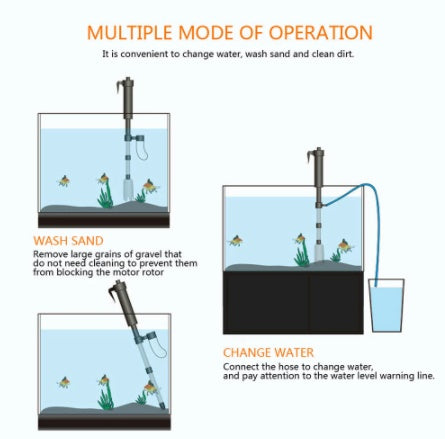 MULTIPLE MODE OF OPERATION

It is convenient to change water, wash sand and clean dirt.

WASH SAND

Remove large grains of gravel that do not need cleaning to prevent them from blocking the motor rotor

CHANGE WATER

Connect the hose to change water, and pay attention to the water level warning line.